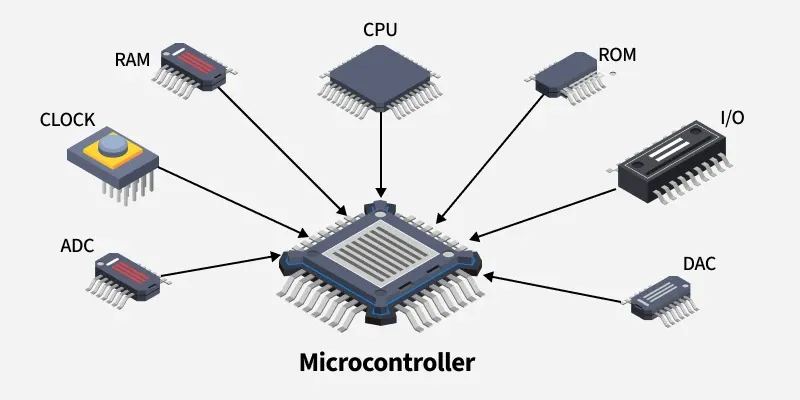 CPU

RAM

ROM

CLOCK

I/O

ADC

DAC

Microcontroller